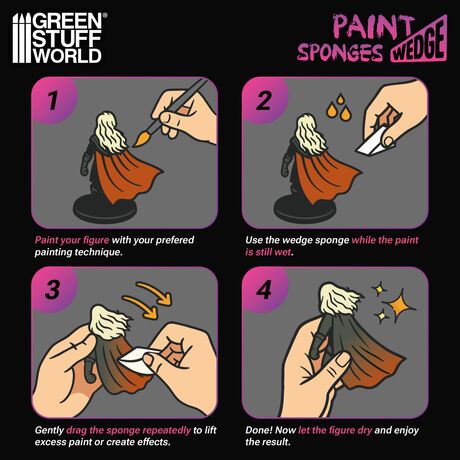 GREEN STUFF WORLD®

PAINT SPONGES WEDGE

1

Paint your figure with your prefered painting technique.

2

Use the wedge sponge while the paint is still wet.

3

Gently drag the sponge repeatedly to lift excess paint or create effects.

4

Done! Now let the figure dry and enjoy the result.